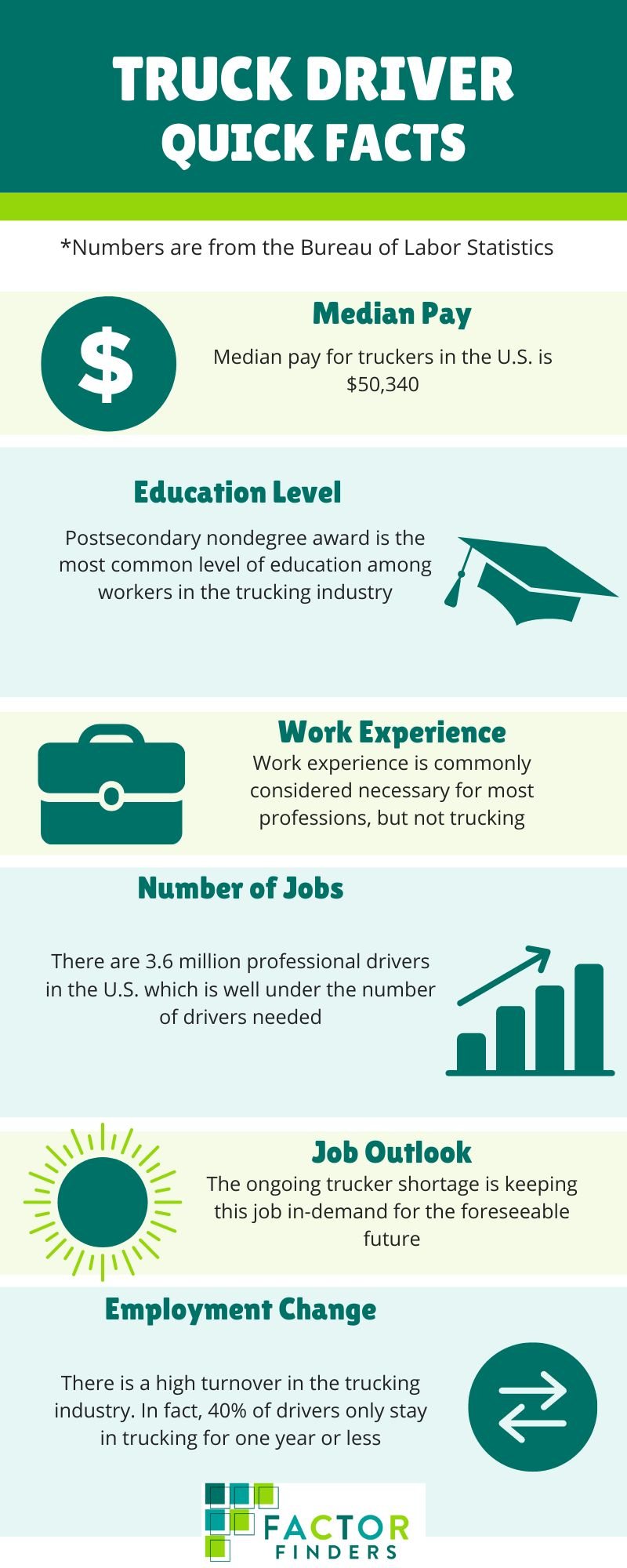 TRUCK DRIVER
QUICK FACTS

*Numbers are from the Bureau of Labor Statistics

$

Median Pay

Median pay for truckers in the U.S. is $50,340

Education Level

Postsecondary nondegree award is the most common level of education among workers in the trucking industry

Work Experience

Work experience is commonly considered necessary for most professions, but not trucking

Number of Jobs

There are 3.6 million professional drivers in the U.S. which is well under the number of drivers needed

Job Outlook

The ongoing trucker shortage is keeping this job in-demand for the foreseeable future

Employment Change

There is a high turnover in the trucking industry. In fact, 40% of drivers only stay in trucking for one year or less

FACTOR
FINDERS